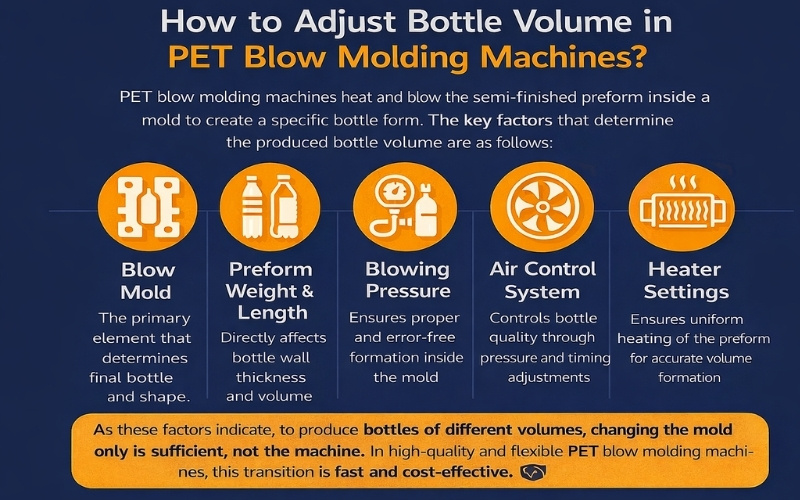 How to Adjust Bottle Volume in PET Blow Molding Machines?

PET blow molding machines heat and blow the semi-finished preform inside a mold to create a specific bottle form. The key factors that determine the produced bottle volume are as follows:

Blow Mold
The primary element that determines final bottle and shape.

Preform Weight & Length
Directly affects bottle wall thickness and volume

Blowing Pressure
Ensures proper and error-free formation inside the mold

Air Control System
Controls bottle quality through pressure and timing adjustments

Heater Settings
Ensures uniform heating of the preform for accurate volume formation

As these factors indicate, to produce bottles of different volumes, changing the mold only is sufficient, not the machine. In high-quality and flexible PET blow molding machines, this transition is fast and cost-effective.